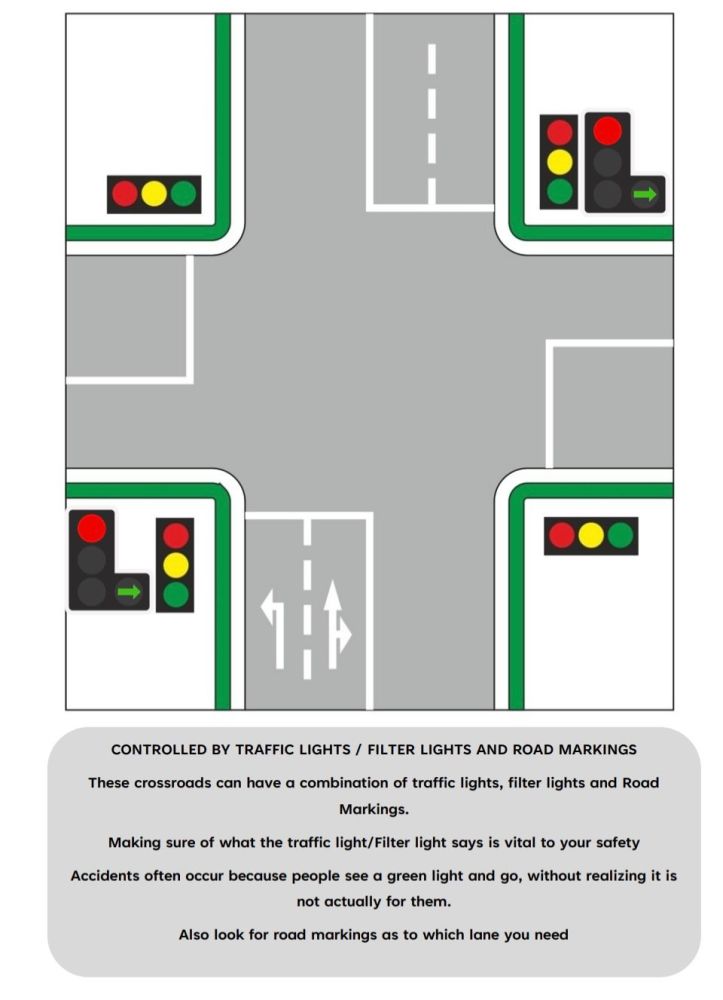 CONTROLLED BY TRAFFIC LIGHTS / FILTER LIGHTS AND ROAD MARKINGS

These crossroads can have a combination of traffic lights, filter lights and Road Markings.

Making sure of what the traffic light/Filter light says is vital to your safety

Accidents often occur because people see a green light and go, without realizing it is not actually for them.

Also look for road markings as to which lane you need