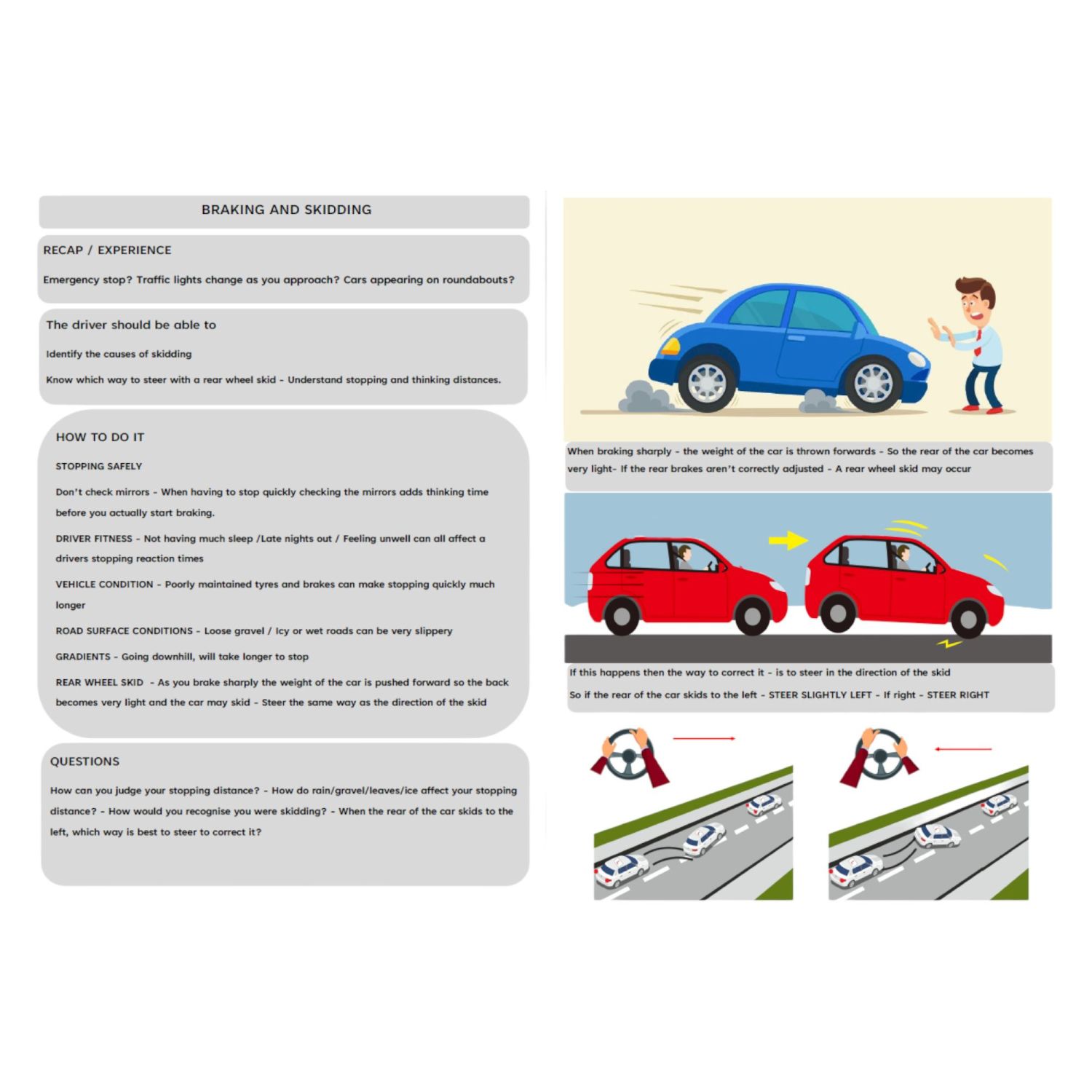 BRAKING AND SKIDDING

RECAP / EXPERIENCE

Emergency stop? Traffic lights change as you approach? Cars appearing on roundabouts?

The driver should be able to

Identify the causes of skidding

Know which way to steer with a rear wheel skid - Understand stopping and thinking distances.

HOW TO DO IT

STOPPING SAFELY

Don't check mirrors - When having to stop quickly checking the mirrors adds thinking time before you actually start braking.

DRIVER FITNESS - Not having much sleep /Late nights out / Feeling unwell can all affect a drivers stopping reaction times

VEHICLE CONDITION - Poorly maintained tyres and brakes can make stopping quickly much longer

ROAD SURFACE CONDITIONS - Loose gravel / Icy or wet roads can be very slippery

GRADIENTS - Going downhill, will take longer to stop

REAR WHEEL SKID - As you brake sharply the weight of the car is pushed forward so the back becomes very light and the car may skid - Steer the same way as the direction of the skid

QUESTIONS

How can you judge your stopping distance? - How do rain/gravel/leaves/ice affect your stopping distance? - How would you recognise you were skidding? - When the rear of the car skids to the left, which way is best to steer to correct it?

When braking sharply - the weight of the car is thrown forwards - So the rear of the car becomes very light- If the rear brakes aren't correctly adjusted - A rear wheel skid may occur

If this happens then the way to correct it - is to steer in the direction of the skid

So if the rear of the car skids to the left - STEER SLIGHTLY LEFT - If right - STEER RIGHT