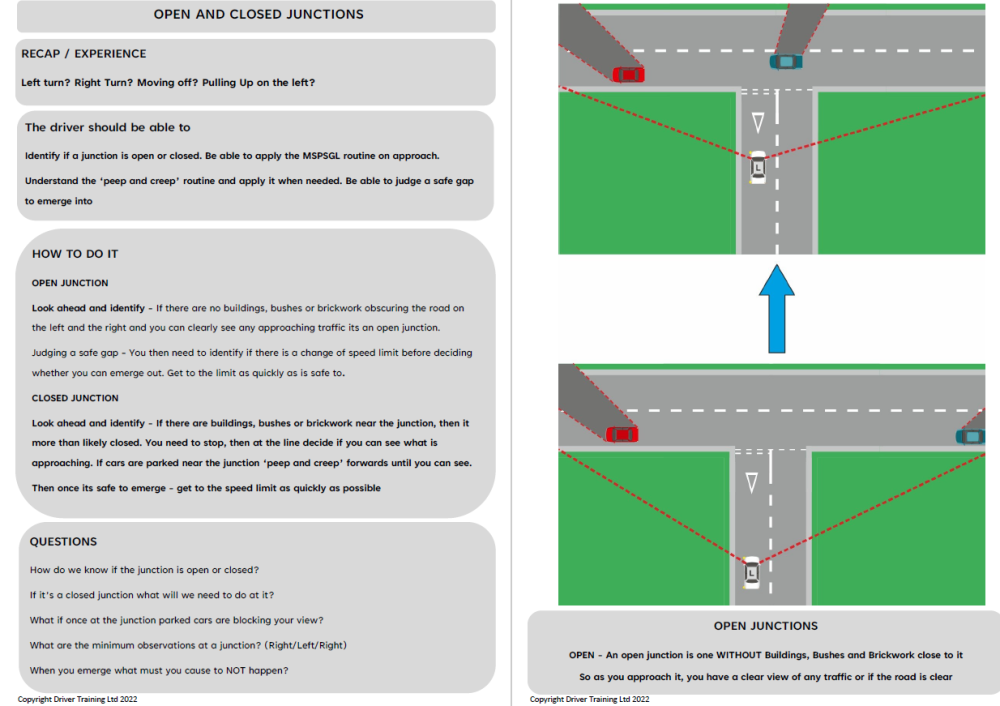 OPEN AND CLOSED JUNCTIONS

RECAP / EXPERIENCE

Left turn? Right Turn? Moving off? Pulling Up on the left?

The driver should be able to

Identify if a junction is open or closed. Be able to apply the MSPSGL routine on approach.

Understand the 'peep and creep' routine and apply it when needed. Be able to judge a safe gap to emerge into

HOW TO DO IT

OPEN JUNCTION

Look ahead and identify - If there are no buildings, bushes or brickwork obscuring the road on the left and the right and you can clearly see any approaching traffic its an open junction.

Judging a safe gap - You then need to identify if there is a change of speed limit before deciding whether you can emerge out. Get to the limit as quickly as is safe to.

CLOSED JUNCTION

Look ahead and identify - If there are buildings, bushes or brickwork near the junction, then it more than likely closed. You need to stop, then at the line decide if you can see what is approaching. If cars are parked near the junction 'peep and creep' forwards until you can see.

Then once its safe to emerge - get to the speed limit as quickly as possible

QUESTIONS

How do we know if the junction is open or closed?

If it's a closed junction what will we need to do at it?

What if once at the junction parked cars are blocking your view?

What are the minimum observations at a junction? (Right/Left/Right)

When you emerge what must you cause to NOT happen?

Copyright Driver Training Ltd 2022

L

L

OPEN JUNCTIONS

OPEN - An open junction is one WITHOUT Buildings, Bushes and Brickwork close to it

So as you approach it, you have a clear view of any traffic or if the road is clear

Copyright Driver Training Ltd 2022