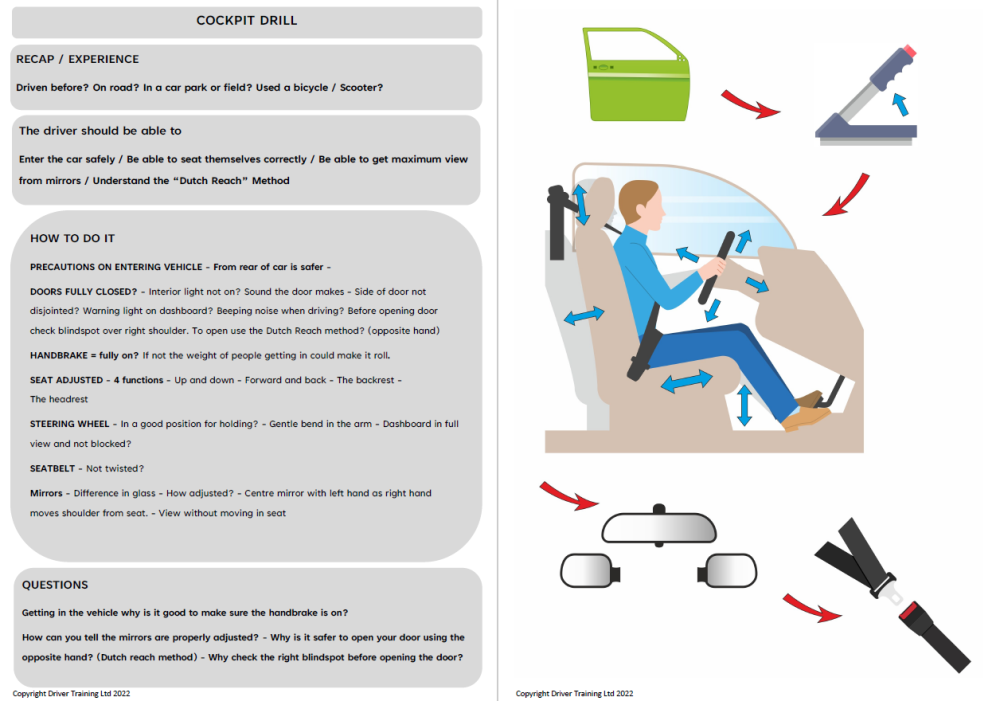 COCKPIT DRILL

RECAP / EXPERIENCE

Driven before? On road? In a car park or field? Used a bicycle / Scooter?

The driver should be able to

Enter the car safely / Be able to seat themselves correctly / Be able to get maximum view from mirrors / Understand the "Dutch Reach" Method

HOW TO DO IT

PRECAUTIONS ON ENTERING VEHICLE - From rear of car is safer -

DOORS FULLY CLOSED? - Interior light not on? Sound the door makes - Side of door not disjointed? Warning light on dashboard? Beeping noise when driving? Before opening door check blindspot over right shoulder. To open use the Dutch Reach method? (opposite hand)

HANDBRAKE = fully on? If not the weight of people getting in could make it roll.

SEAT ADJUSTED - 4 functions - Up and down - Forward and back - The backrest - The headrest

STEERING WHEEL - In a good position for holding? - Gentle bend in the arm - Dashboard in full view and not blocked?

SEATBELT - Not twisted?

Mirrors - Difference in glass - How adjusted? - Centre mirror with left hand as right hand moves shoulder from seat. - View without moving in seat

QUESTIONS

Getting in the vehicle why is it good to make sure the handbrake is on?

How can you tell the mirrors are properly adjusted? - Why is it safer to open your door using the opposite hand? (Dutch reach method) - Why check the right blindspot before opening the door?

Copyright Driver Training Ltd 2022

Copyright Driver Training Ltd 2022