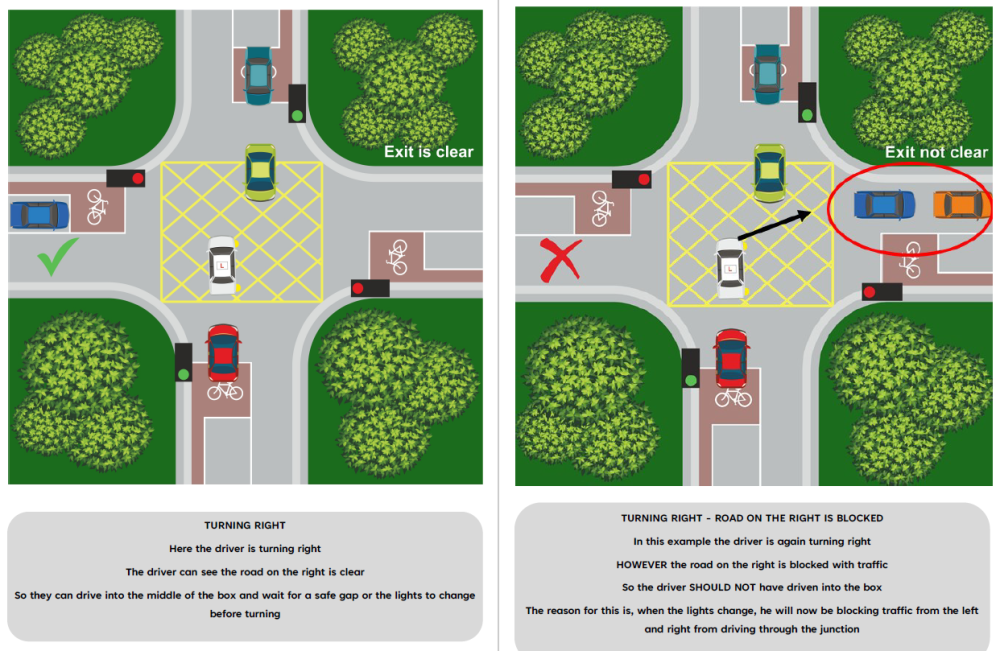 Exit is clear

L

TURNING RIGHT

Here the driver is turning right

The driver can see the road on the right is clear

So they can drive into the middle of the box and wait for a safe gap or the lights to change before turning

Exit not clear

L

TURNING RIGHT - ROAD ON THE RIGHT IS BLOCKED

In this example the driver is again turning right

HOWEVER the road on the right is blocked with traffic

So the driver SHOULD NOT have driven into the box

The reason for this is, when the lights change, he will now be blocking traffic from the left and right from driving through the junction