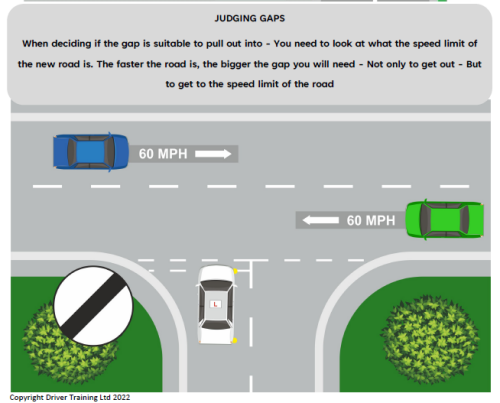 JUDGING GAPS

When deciding if the gap is suitable to pull out into - You need to look at what the speed limit of the new road is. The faster the road is, the bigger the gap you will need - Not only to get out - But to get to the speed limit of the road

60 MPH

60 MPH

L

Copyright Driver Training Ltd 2022