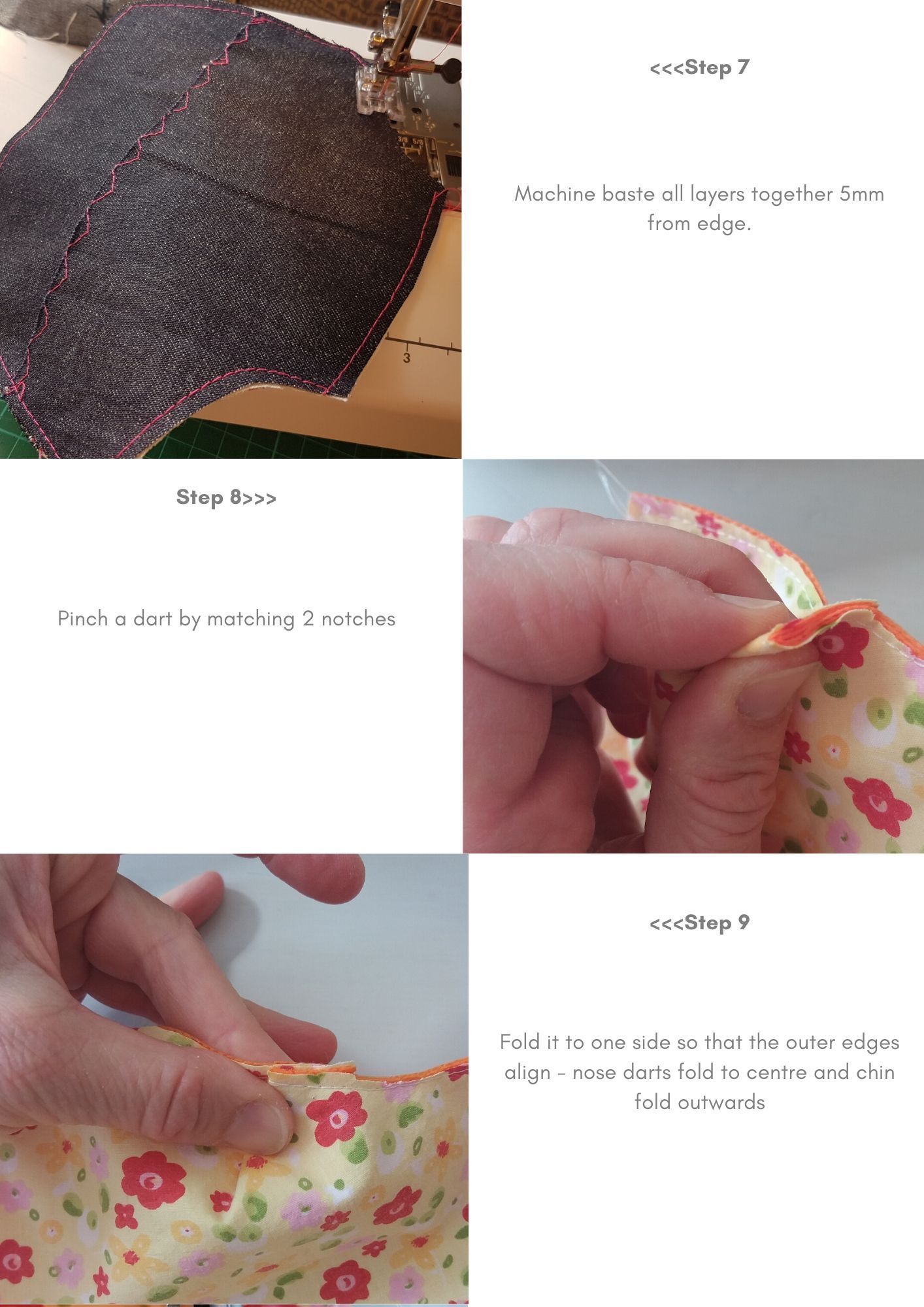 3/8 5/8

3

<<<Step 7

Machine baste all layers together 5mm from edge.

Step 8>>>

Pinch a dart by matching 2 notches

<<<Step 9

Fold it to one side so that the outer edges align - nose darts fold to centre and chin fold outwards