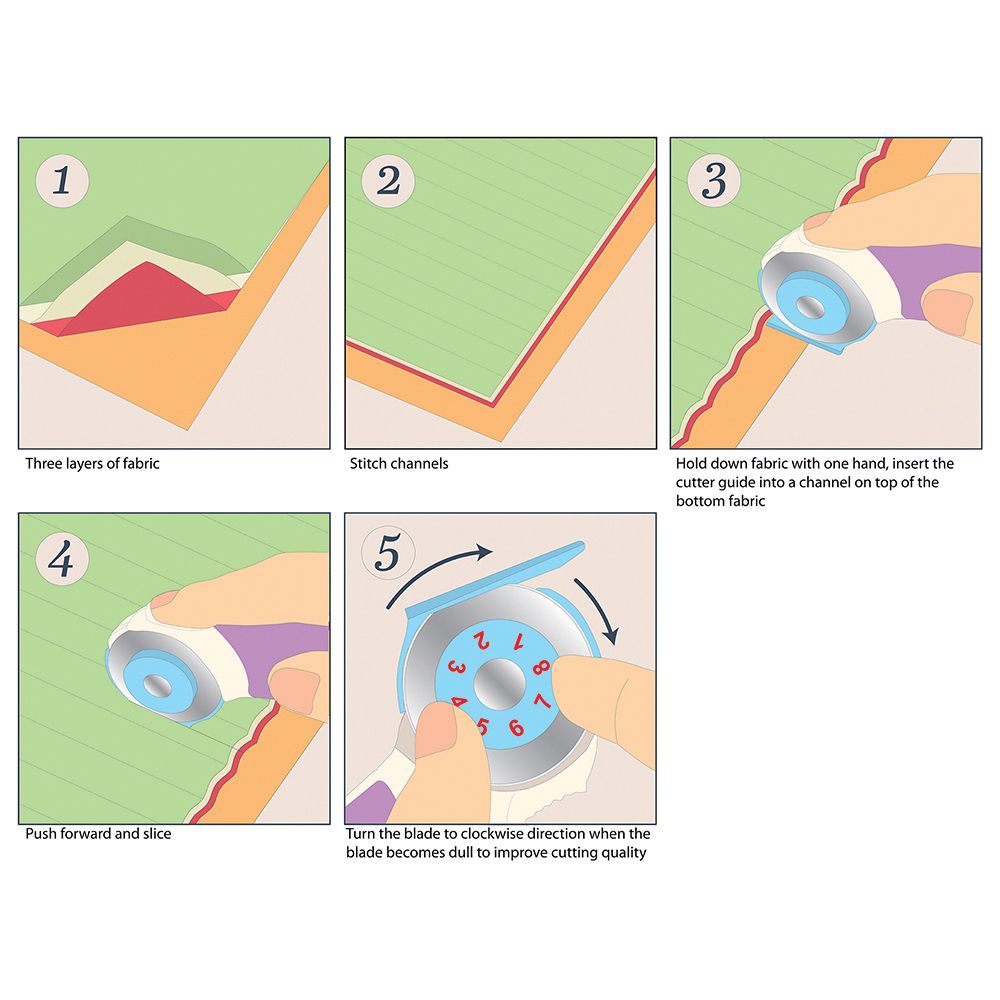 1

Three layers of fabric

2

Stitch channels

3

Hold down fabric with one hand, insert the cutter guide into a channel on top of the bottom fabric

4

Push forward and slice

5

1 2 3 4 5 6 7 8

Turn the blade to clockwise direction when the blade becomes dull to improve cutting quality