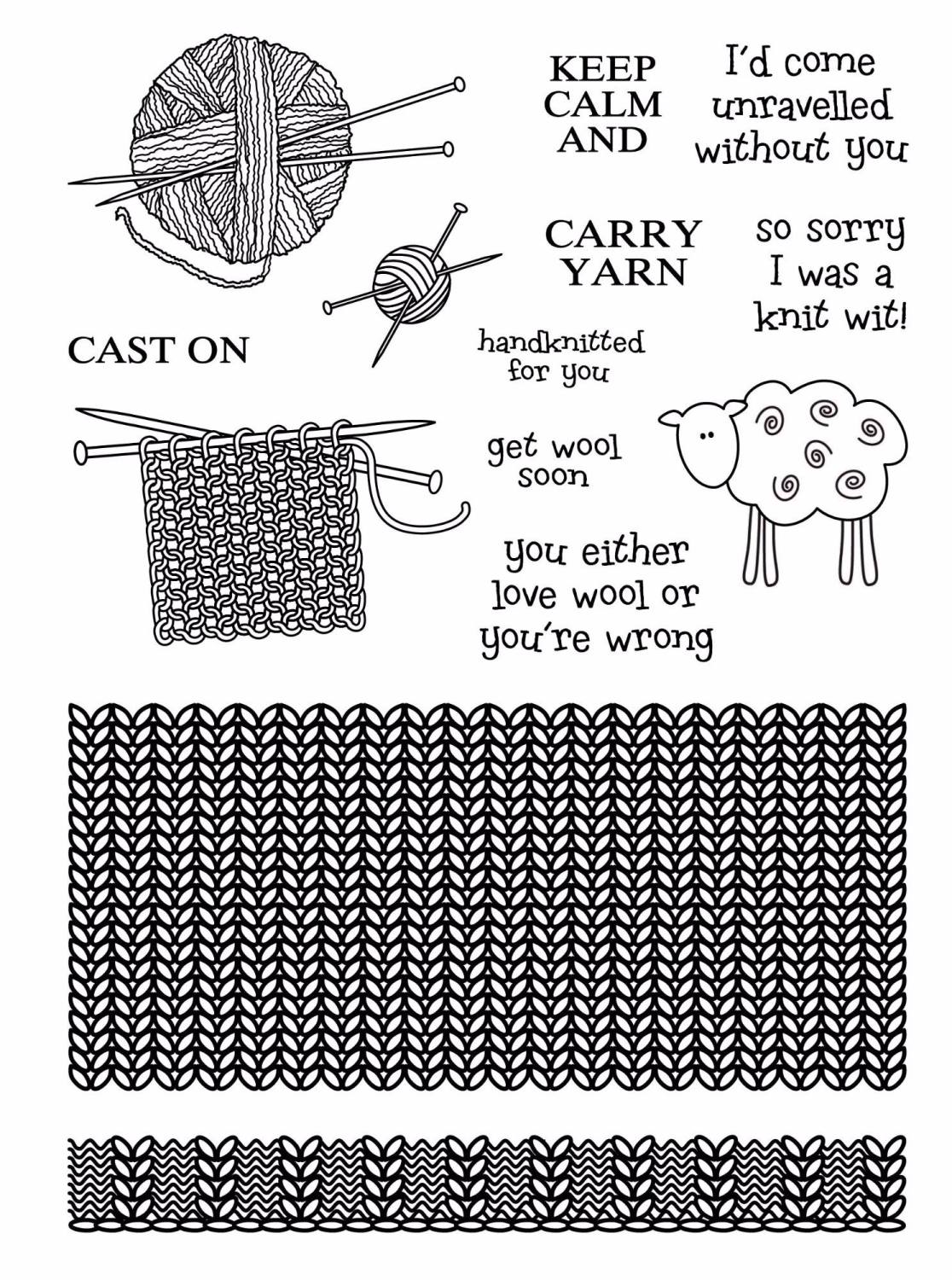 KEEP CALM AND

I'd come unravelled without you

CARRY YARN

so sorry I was a knit wit!

CAST ON

handknitted for you

get wool soon

you either love wool or you're wrong