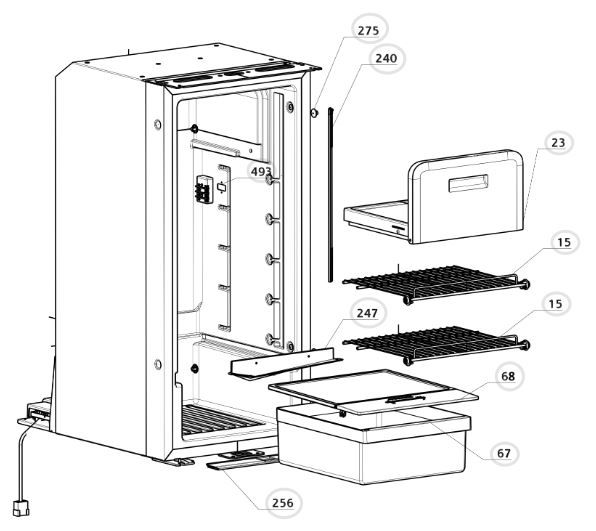 275
240
23
493
15
15
247
68
67
256