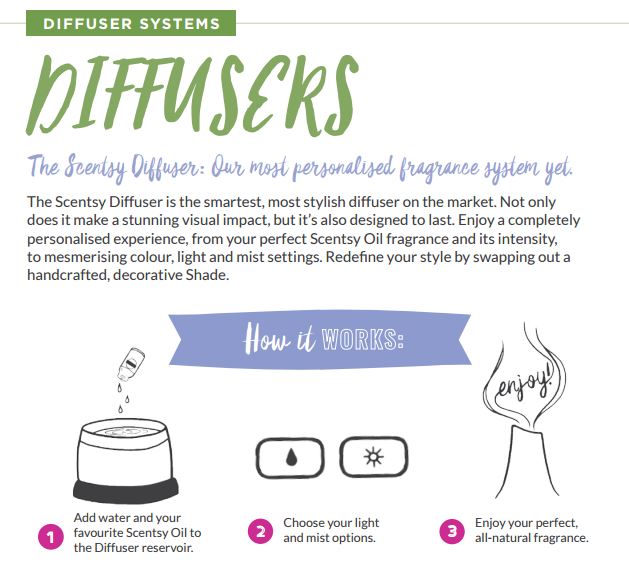 DIFFUSER SYSTEMS

DIFFUSERS

The Scentsy Diffuser: Our most personalised fragrance system yet.

The Scentsy Diffuser is the smartest, most stylish diffuser on the market. Not only does it make a stunning visual impact, but it's also designed to last. Enjoy a completely personalised experience, from your perfect Scentsy Oil fragrance and its intensity, to mesmerising colour, light and mist settings. Redefine your style by swapping out a handcrafted, decorative Shade.

How it WORKS:

enjoy!

1 Add water and your favourite Scentsy Oil to the Diffuser reservoir.

2 Choose your light and mist options.

3 Enjoy your perfect, all-natural fragrance.