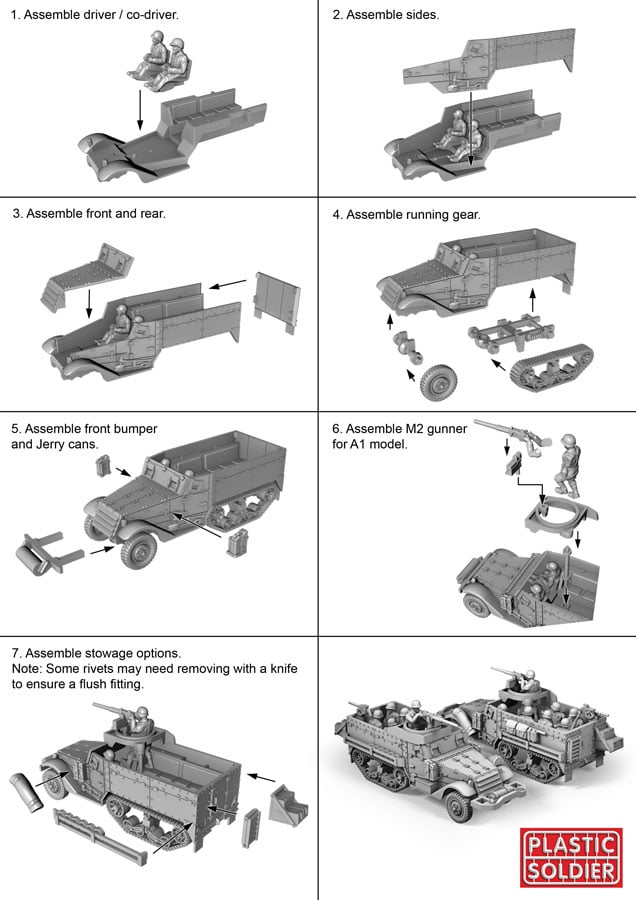 1. Assemble driver / co-driver.

2. Assemble sides.

3. Assemble front and rear.

4. Assemble running gear.

5. Assemble front bumper and Jerry cans.

6. Assemble M2 gunner for A1 model.

7. Assemble stowage options.
Note: Some rivets may need removing with a knife to ensure a flush fitting.

PLASTIC SOLDIER