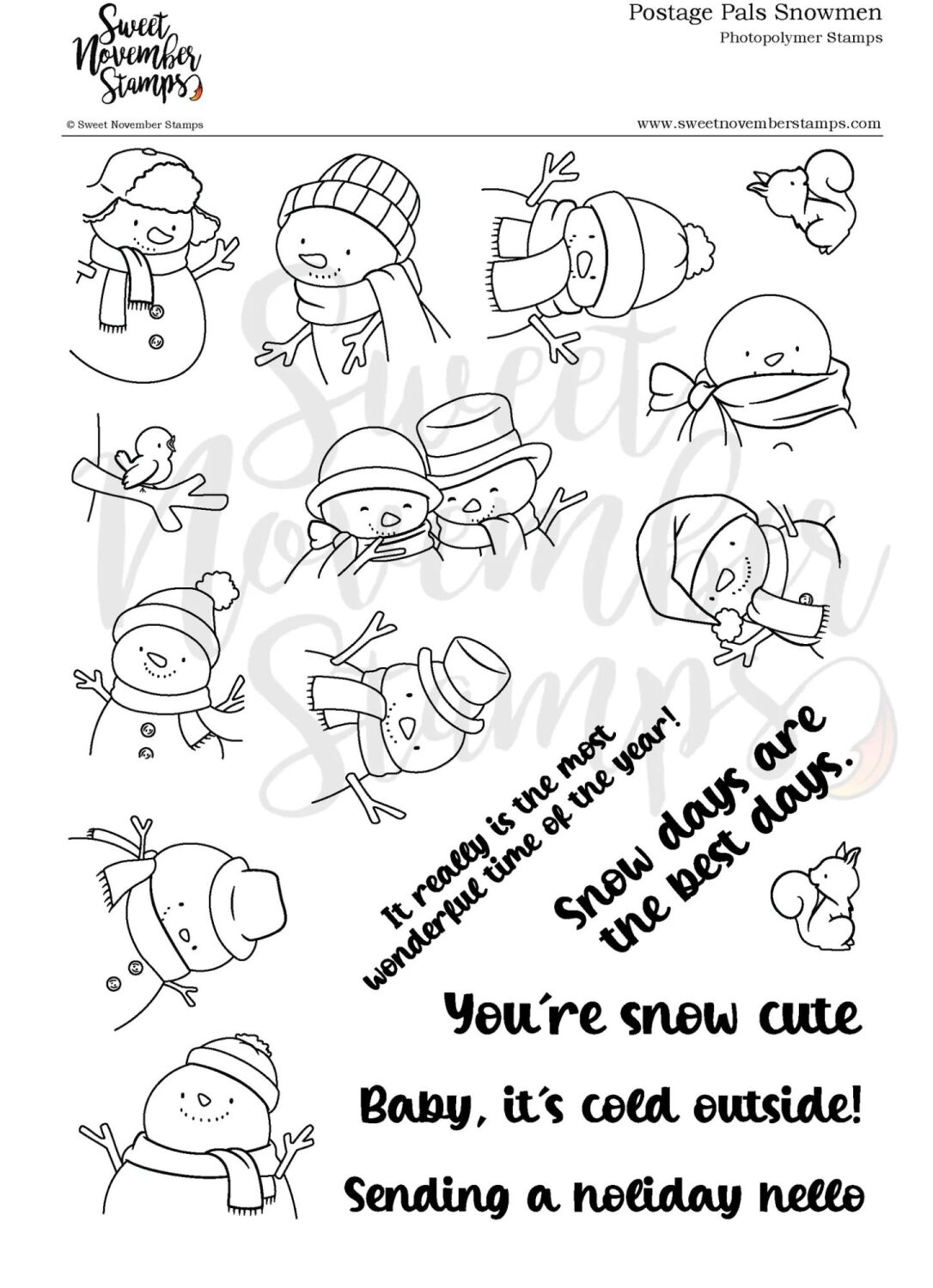 Sweet November Stamps

Postage Pals Snowmen
Photopolymer Stamps

© Sweet November Stamps

www.sweetnovemberstamps.com

Sweet November Stamps

It really is the most wonderful time of the year!

Snow days are the best days.

You´re snow cute

Baby, it´s cold outside!

Sending a holiday hello