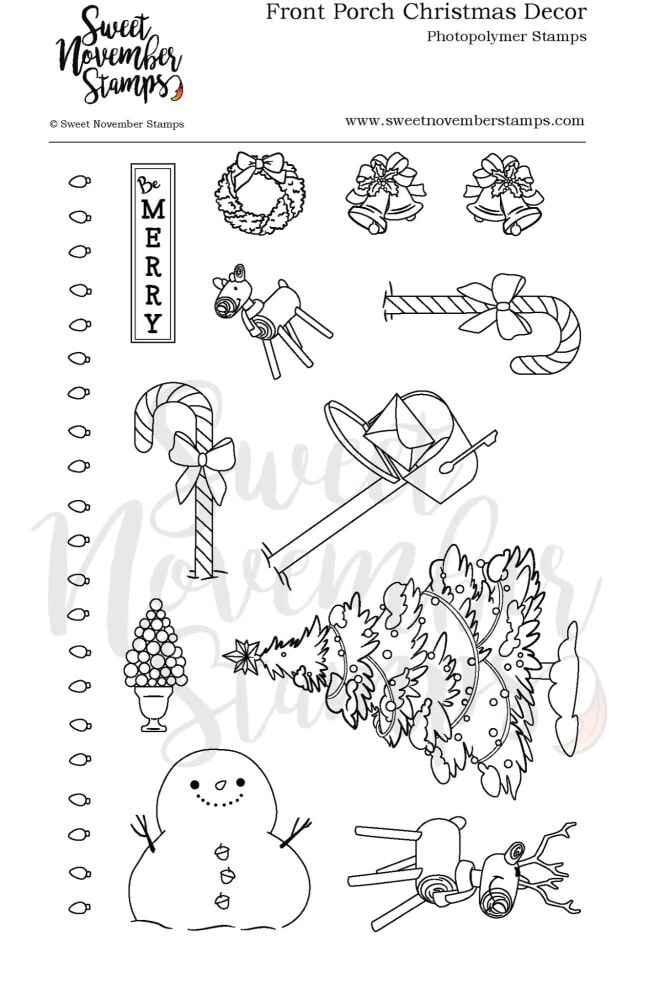 Sweet November Stamps

Front Porch Christmas Decor
Photopolymer Stamps

© Sweet November Stamps

www.sweetnovemberstamps.com

Be
MERRY

Sweet November Stamps