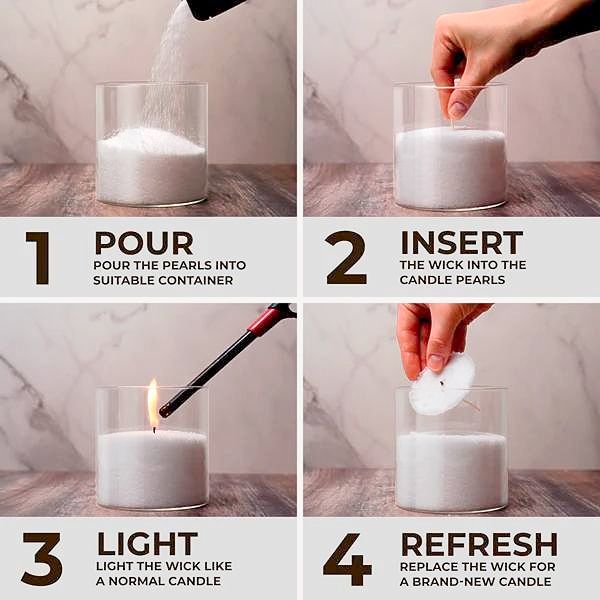 1 POUR
POUR THE PEARLS INTO SUITABLE CONTAINER

2 INSERT
THE WICK INTO THE CANDLE PEARLS

3 LIGHT
LIGHT THE WICK LIKE A NORMAL CANDLE

4 REFRESH
REPLACE THE WICK FOR A BRAND-NEW CANDLE